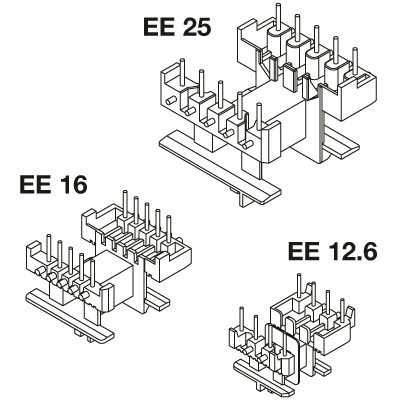 EE 25

EE 16

EE 12.6