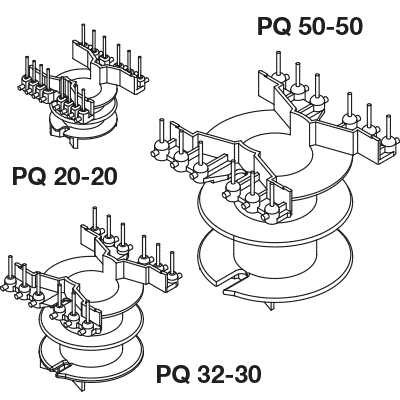 PQ 50-50

PQ 20-20

PQ 32-30