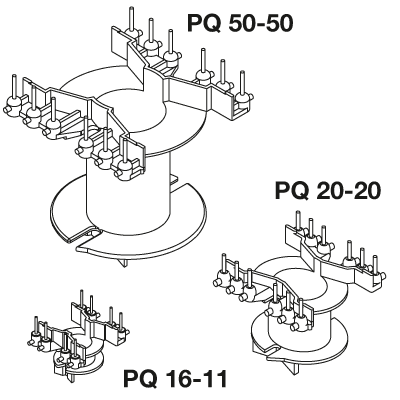 PQ 50-50

PQ 20-20

PQ 16-11