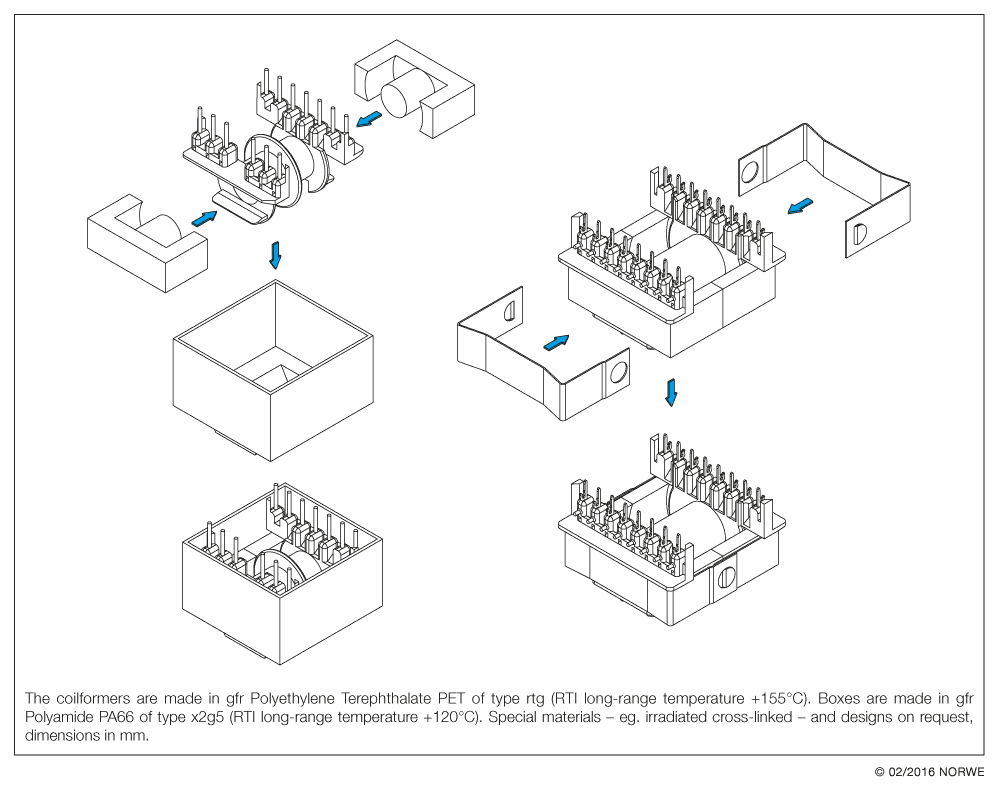 The coilformers are made in gfr Polyethylene Terephthalate PET of type rtg (RTI long-range temperature +155°C). Boxes are made in gfr Polyamide PA66 of type x2g5 (RTI long-range temperature +120°C). Special materials – eg. irradiated cross-linked – and designs on request, dimensions in mm.

© 02/2016 NORWE